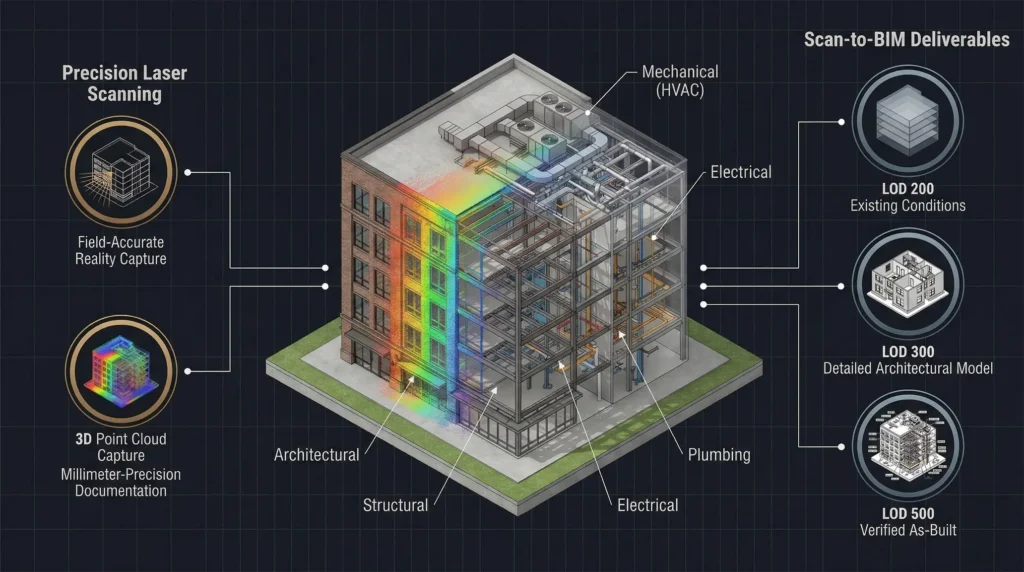 Precision Laser Scanning

Field-Accurate Reality Capture

3D Point Cloud Capture Millimeter-Precision Documentation

Mechanical (HVAC)

Electrical

Architectural

Structural

Electrical

Plumbing

Scan-to-BIM Deliverables

LOD 200
Existing Conditions

LOD 300
Detailed Architectural Model

LOD 500
Verified As-Built